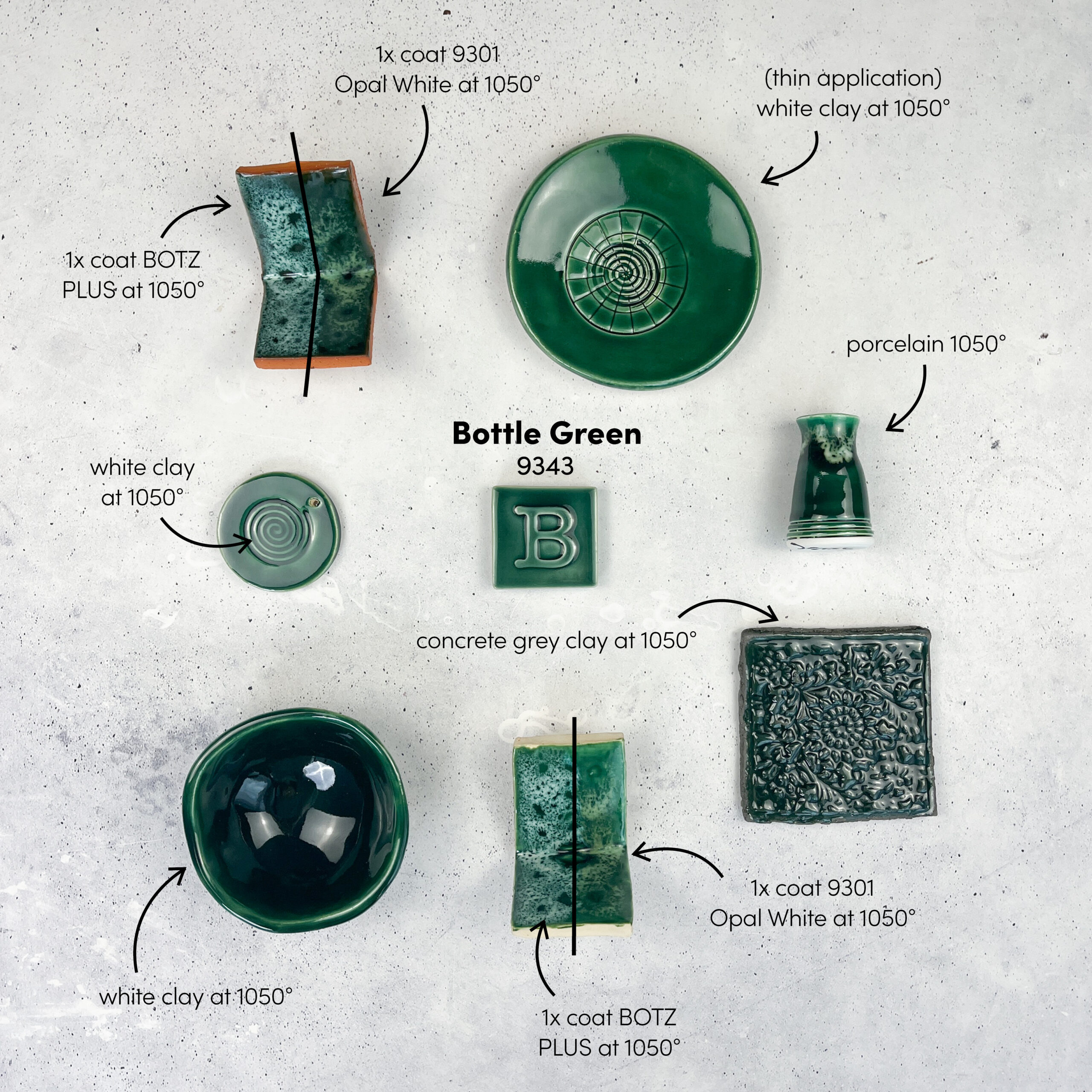 1x coat 9301
Opal White at 1050°

(thin application)
white clay at 1050°

1x coat BOTZ
PLUS at 1050°

porcelain 1050°

Bottle Green
9343

white clay
at 1050°

B

concrete grey clay at 1050°

1x coat 9301
Opal White at 1050°

white clay at 1050°

1x coat BOTZ
PLUS at 1050°