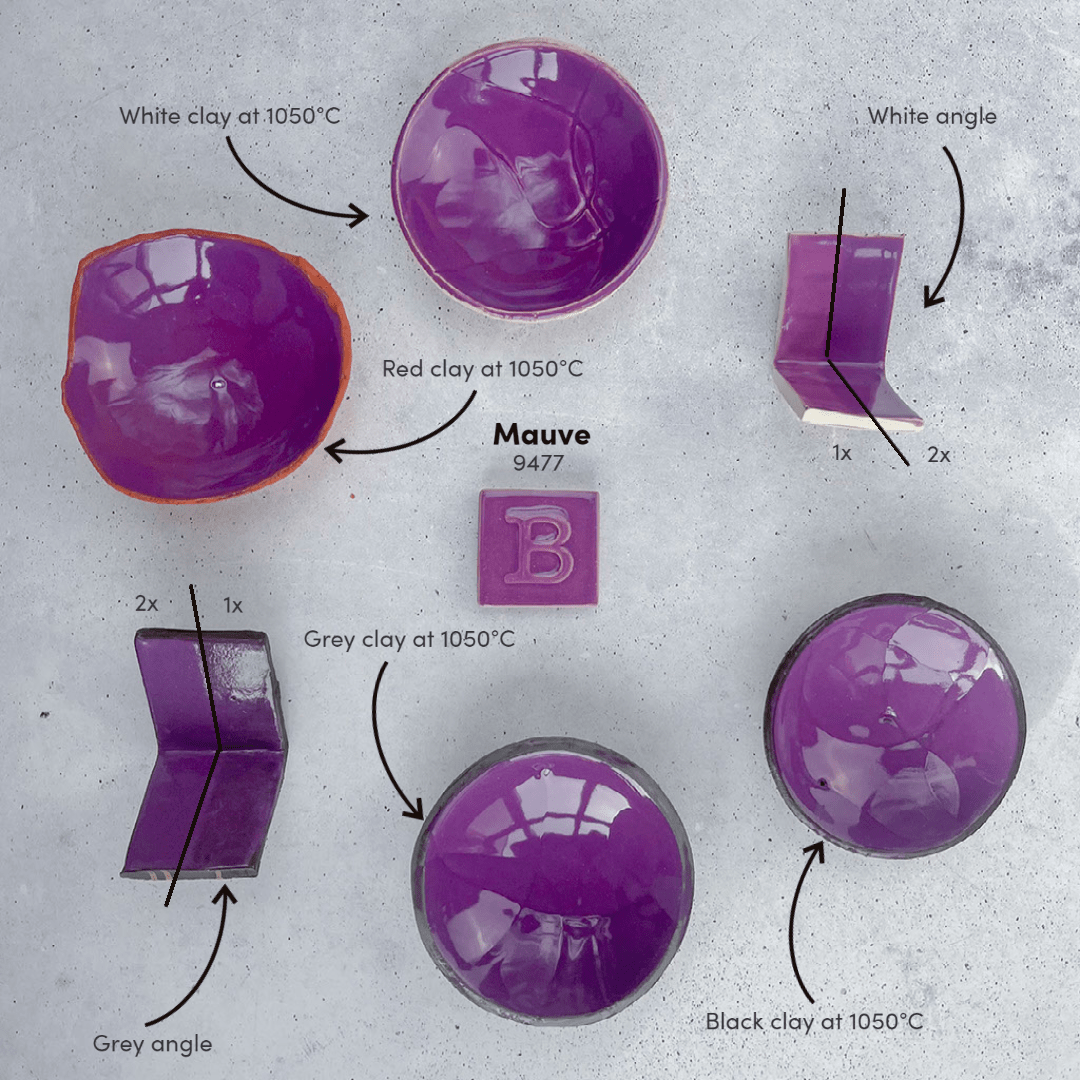 White clay at 1050°C

White angle

Red clay at 1050°C

1x 2x

Mauve
9477

B

2x 1x

Grey clay at 1050°C

Grey angle

Black clay at 1050°C